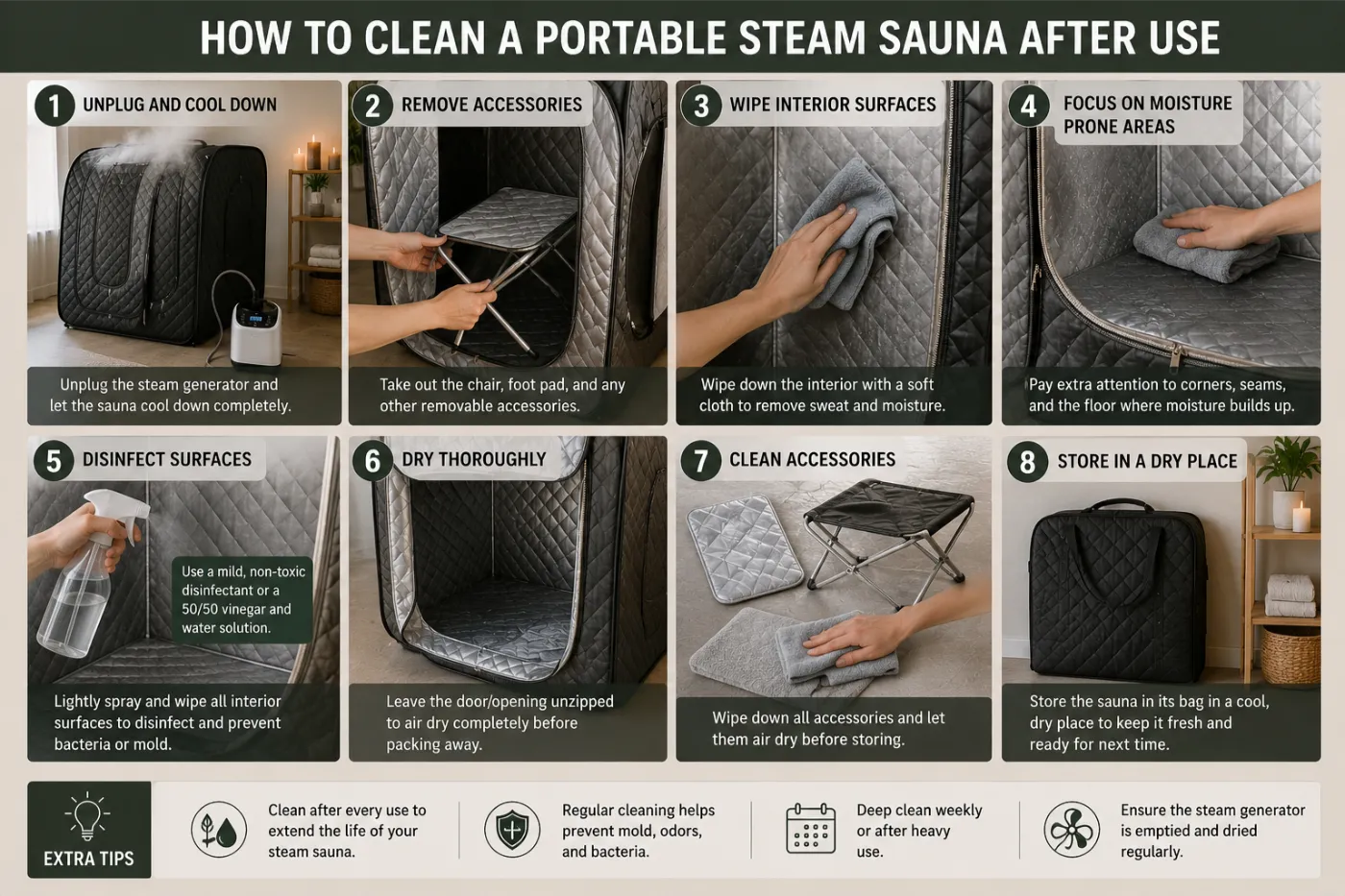 HOW TO CLEAN A PORTABLE STEAM SAUNA AFTER USE

1 UNPLUG AND COOL DOWN

Unplug the steam generator and let the sauna cool down completely.

2 REMOVE ACCESSORIES

Take out the chair, foot pad, and any other removable accessories.

3 WIPE INTERIOR SURFACES

Wipe down the interior with a soft cloth to remove sweat and moisture.

4 FOCUS ON MOISTURE PRONE AREAS

Pay extra attention to corners, seams, and the floor where moisture builds up.

5 DISINFECT SURFACES

Use a mild, non-toxic disinfectant or a 50/50 vinegar and water solution.

Lightly spray and wipe all interior surfaces to disinfect and prevent bacteria or mold.

6 DRY THOROUGHLY

Leave the door/opening unzipped to air dry completely before packing away.

7 CLEAN ACCESSORIES

Wipe down all accessories and let them air dry before storing.

8 STORE IN A DRY PLACE

Store the sauna in its bag in a cool, dry place to keep it fresh and ready for next time.

EXTRA TIPS

Clean after every use to extend the life of your steam sauna.

Regular cleaning helps prevent mold, odors, and bacteria.

Deep clean weekly or after heavy use.

Ensure the steam generator is emptied and dried regularly.